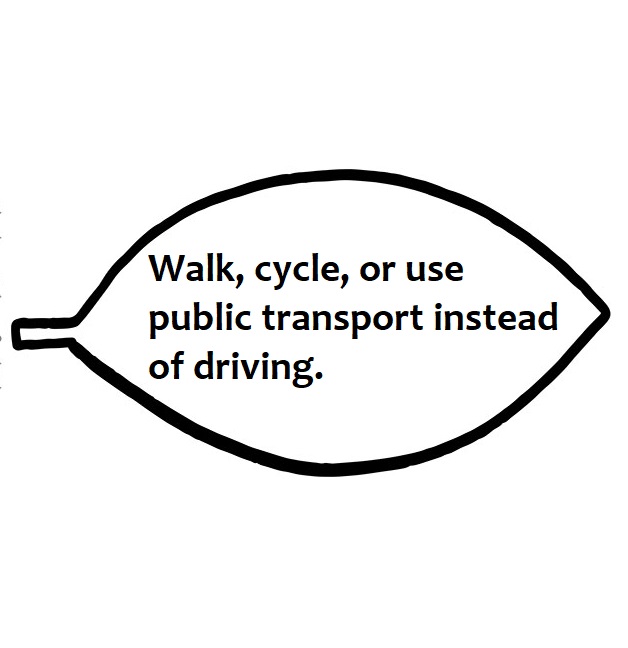 Walk, cycle, or use public transport instead of driving.